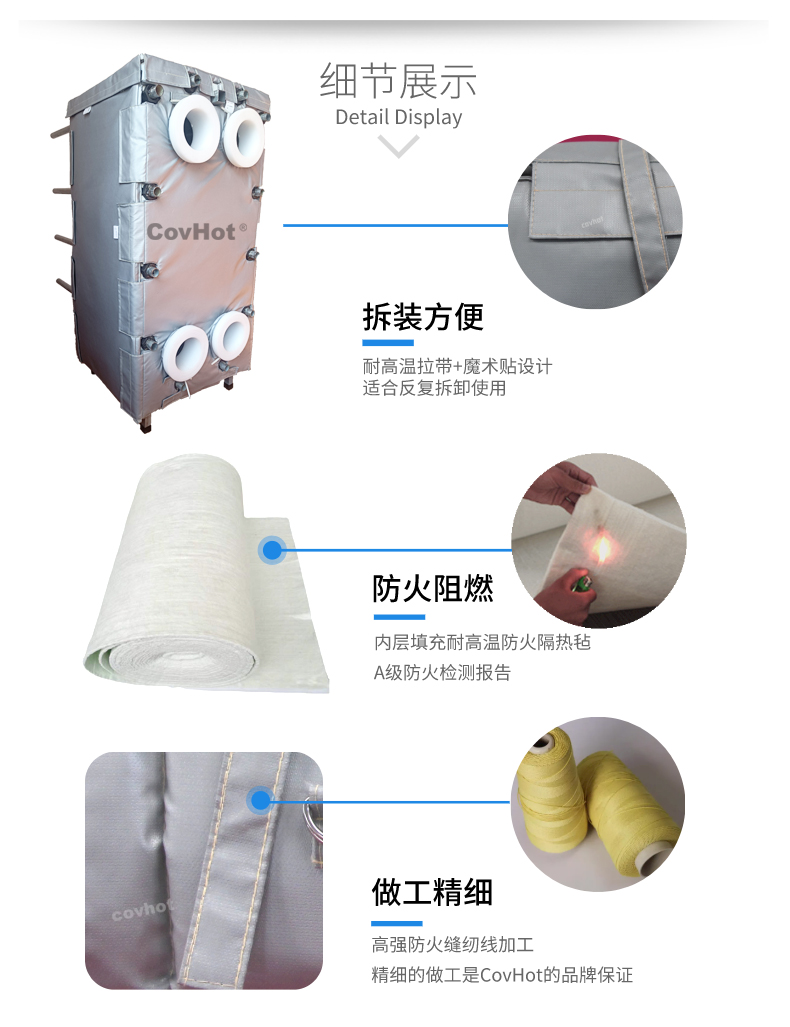 细节展示
Detail Display

CovHot®

covhot

拆装方便
耐高温拉带+魔术贴设计
适合反复拆卸使用

防火阻燃
内层填充耐高温防火隔热毡
A级防火检测报告

covhot

做工精细
高强防火缝纫线加工
精细的做工是CovHot的品牌保证